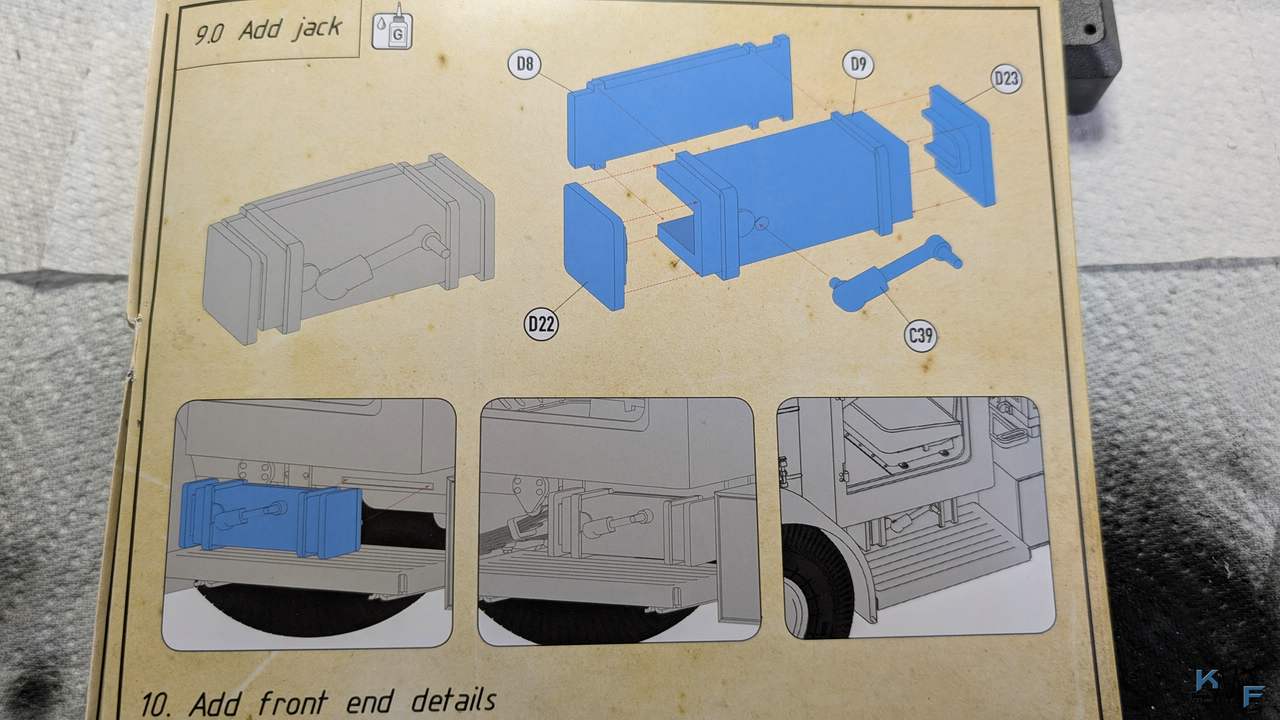 9.0 Add jack

G

D8

D9

D23

D22

C39

10. Add front end details

K F